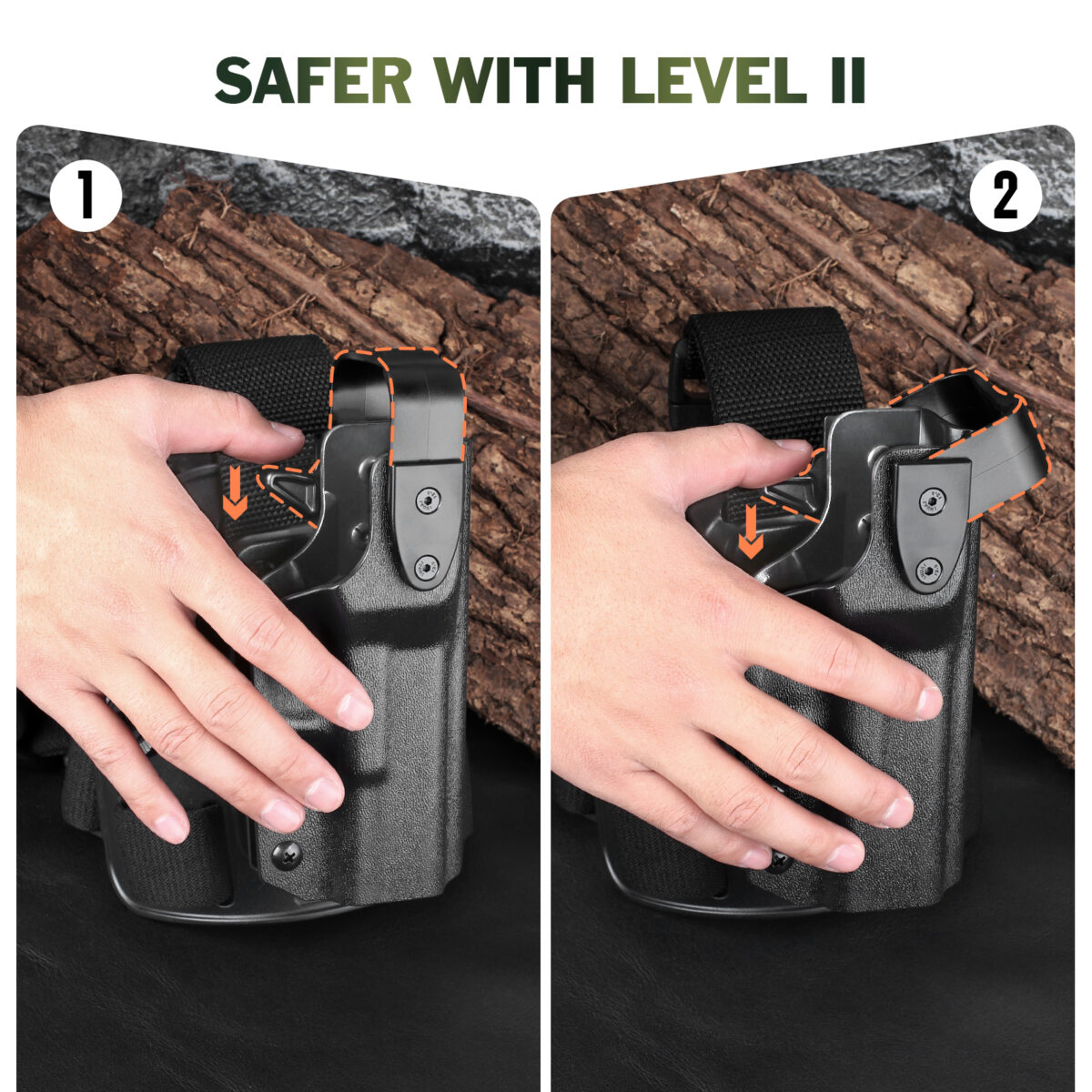 SAFER WITH LEVEL II

1

2