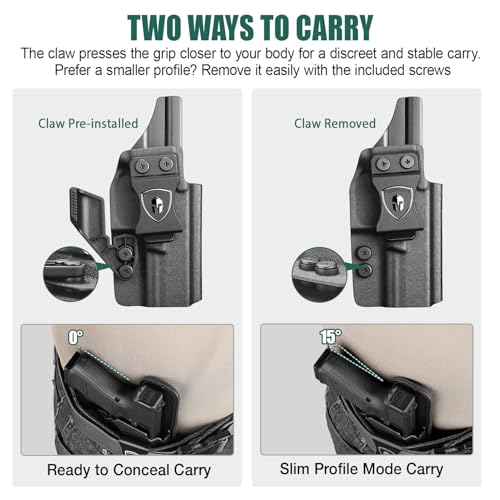 TWO WAYS TO CARRY

The claw presses the grip closer to your body for a discreet and stable carry. Prefer a smaller profile? Remove it easily with the included screws

Claw Pre-installed

0°

Ready to Conceal Carry

Claw Removed

15°

Slim Profile Mode Carry